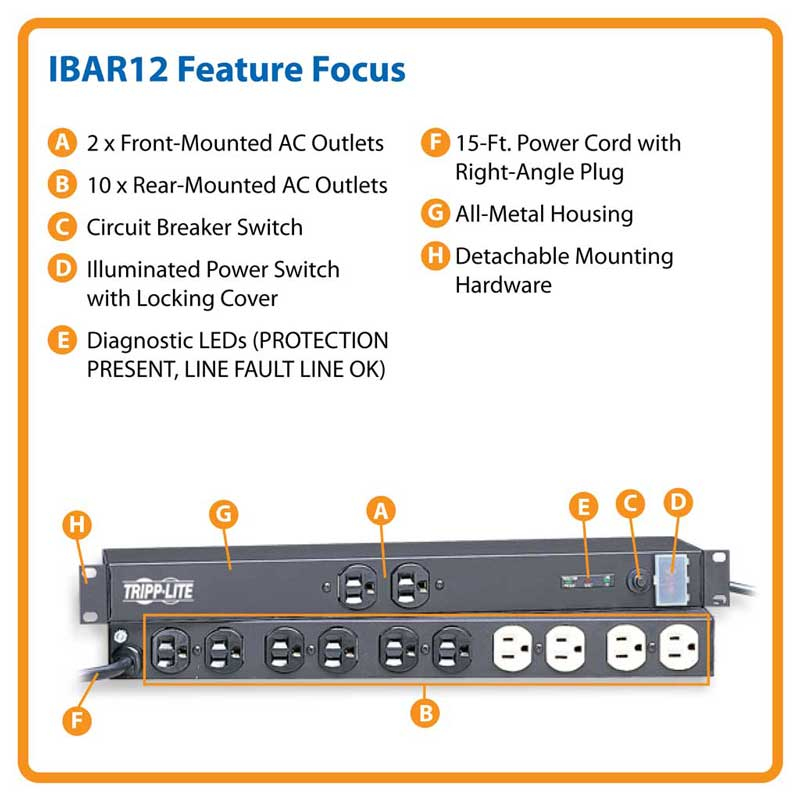 IBAR12 Feature Focus

A 2 x Front-Mounted AC Outlets

B 10 x Rear-Mounted AC Outlets

C Circuit Breaker Switch

D Illuminated Power Switch with Locking Cover

E Diagnostic LEDs (PROTECTION PRESENT, LINE FAULT LINE OK)

F 15-Ft. Power Cord with Right-Angle Plug

G All-Metal Housing

H Detachable Mounting Hardware

H G A E C D

TRIPP·LITE

F B