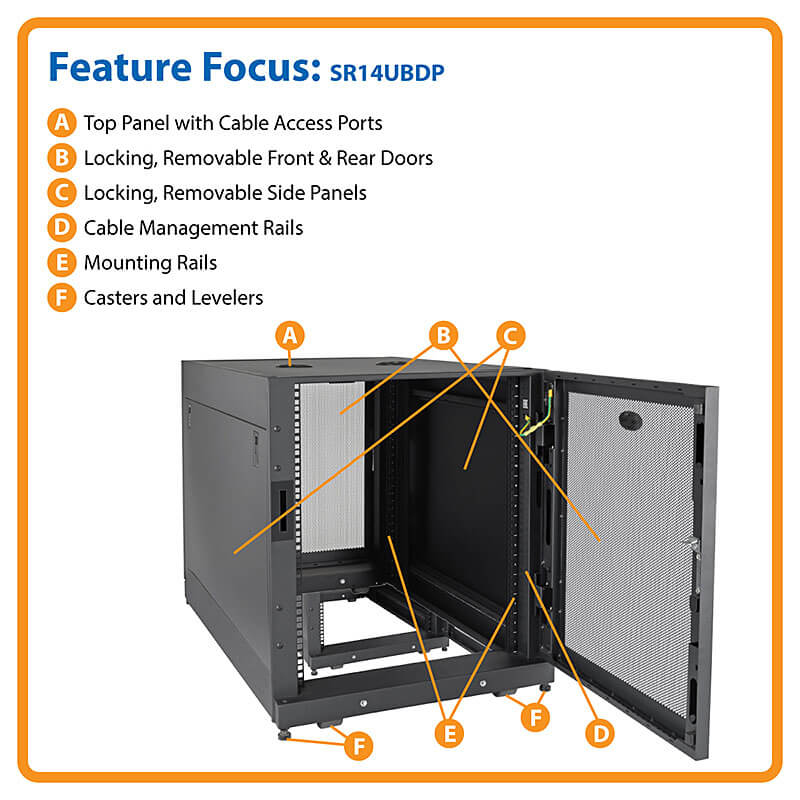 Feature Focus: SR14UBDP

A Top Panel with Cable Access Ports
B Locking, Removable Front & Rear Doors
C Locking, Removable Side Panels
D Cable Management Rails
E Mounting Rails
F Casters and Levelers

A
B
C
E
F
D
F