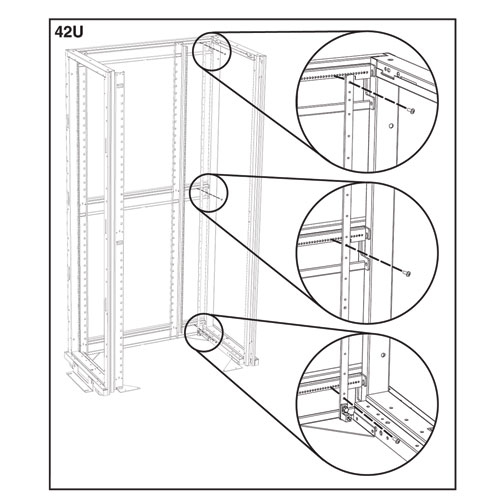 42U